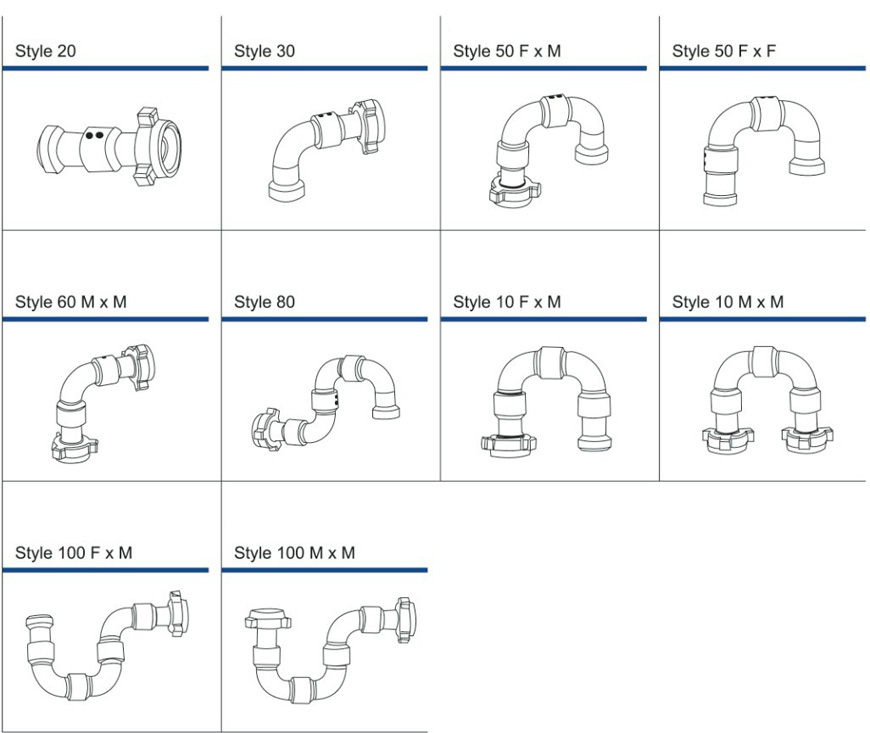 Style 20

Style 30

Style 50 F x M

Style 50 F x F

Style 60 M x M

Style 80

Style 10 F x M

Style 10 M x M

Style 100 F x M

Style 100 M x M